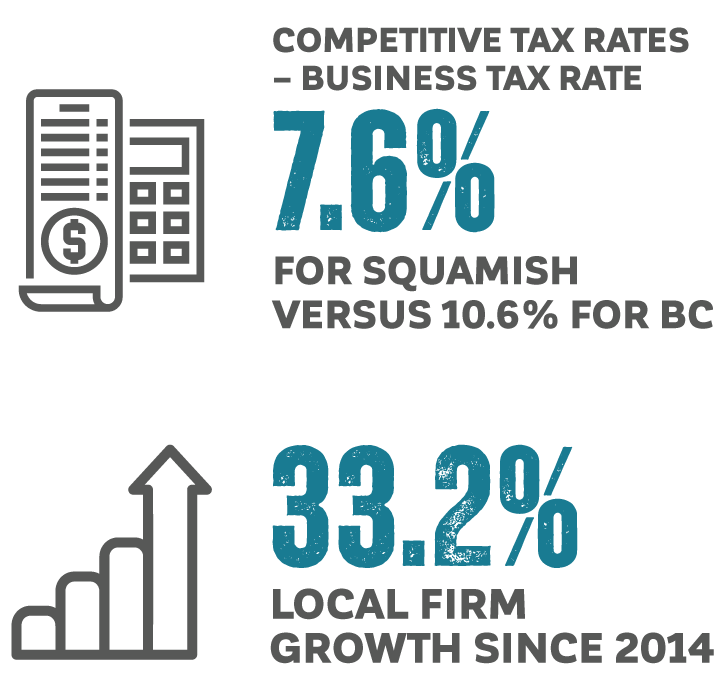 $ 

COMPETITIVE TAX RATES – BUSINESS TAX RATE

7.6%

FOR SQUAMISH VERSUS 10.6% FOR BC

33.2%

LOCAL FIRM GROWTH SINCE 2014