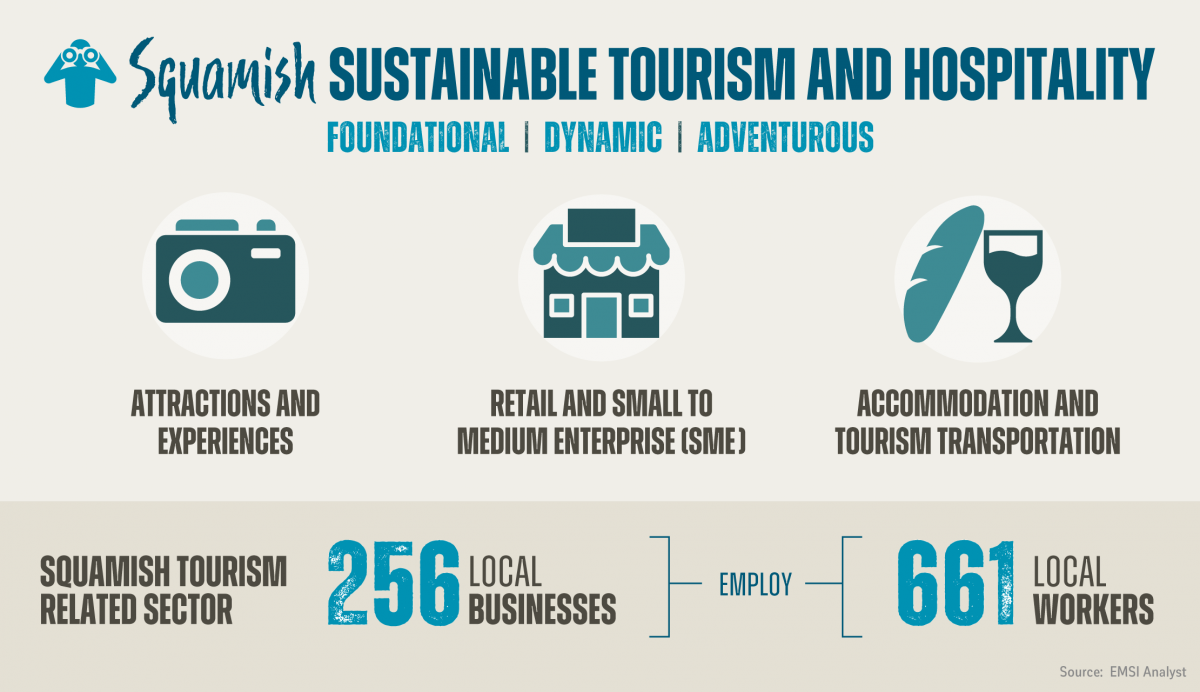 Squamish SUSTAINABLE TOURISM AND HOSPITALITY

FOUNDATIONAL | DYNAMIC | ADVENTUROUS

ATTRACTIONS AND EXPERIENCES

RETAIL AND SMALL TO MEDIUM ENTERPRISE (SME)

ACCOMMODATION AND TOURISM TRANSPORTATION

SQUAMISH TOURISM RELATED SECTOR

256 LOCAL BUSINESSES

EMPLOY

661 LOCAL WORKERS

Source: EMSI Analyst