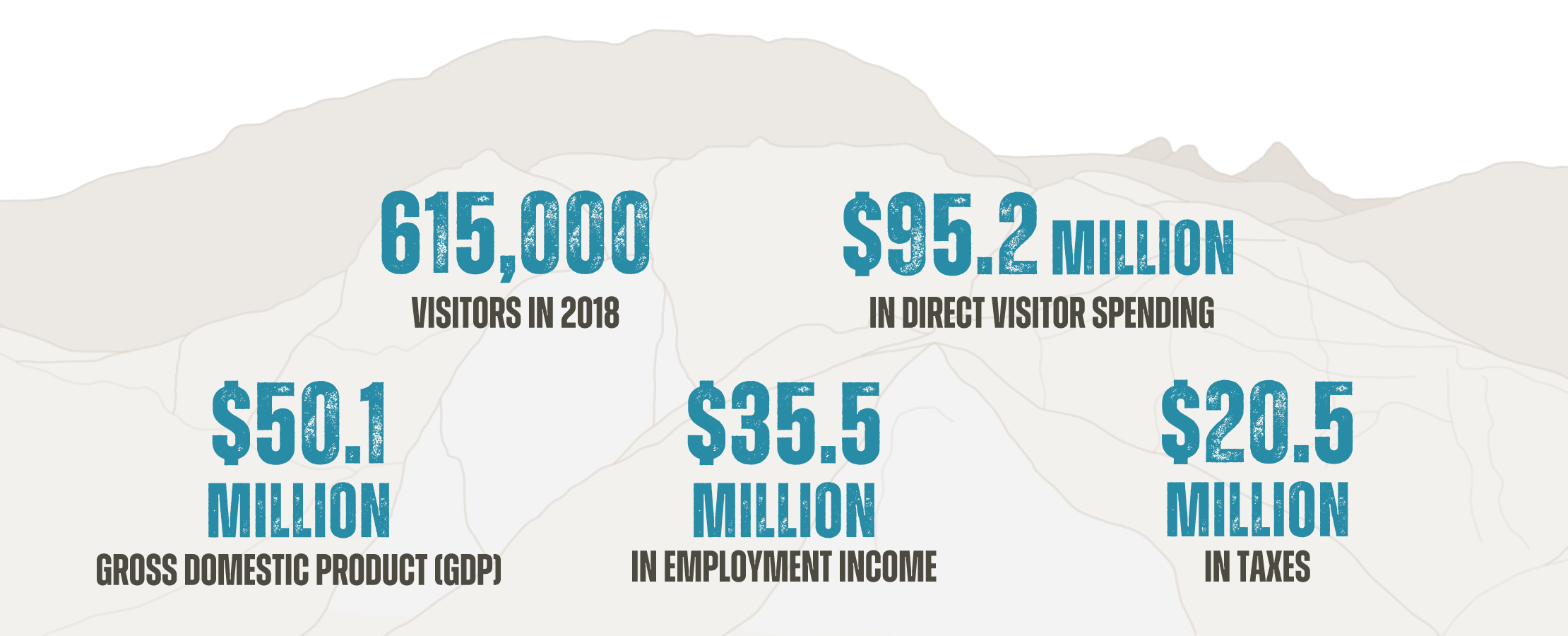 615,000
VISITORS IN 2018

\$95.2 MILLION
IN DIRECT VISITOR SPENDING

\$50.1 MILLION
GROSS DOMESTIC PRODUCT (GDP)

\$35.5 MILLION
IN EMPLOYMENT INCOME

\$20.5 MILLION
IN TAXES